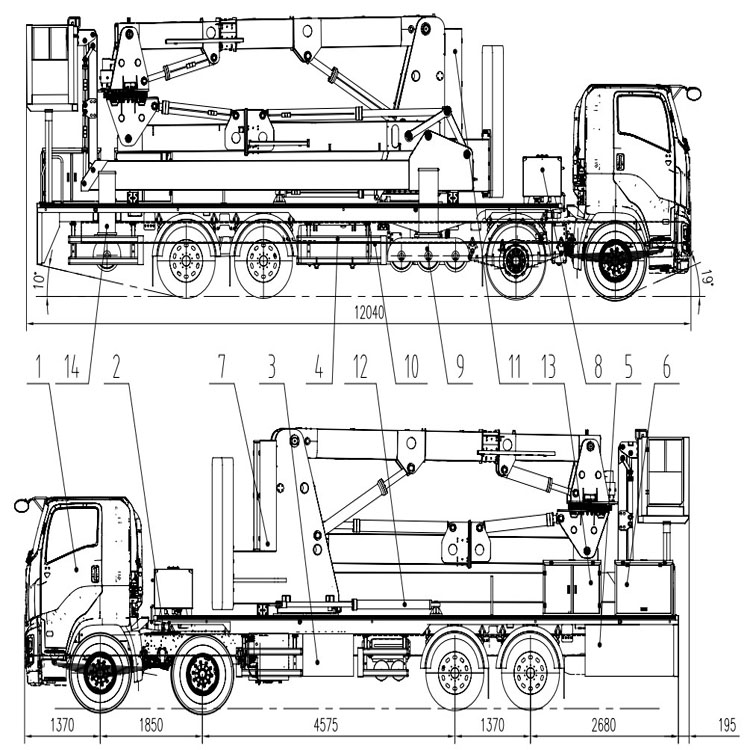 10°
19°
12040
1 14 2 7 3 4 12 10 9 11 13 8 5 6
1370 1850 4575 1370 2680 195